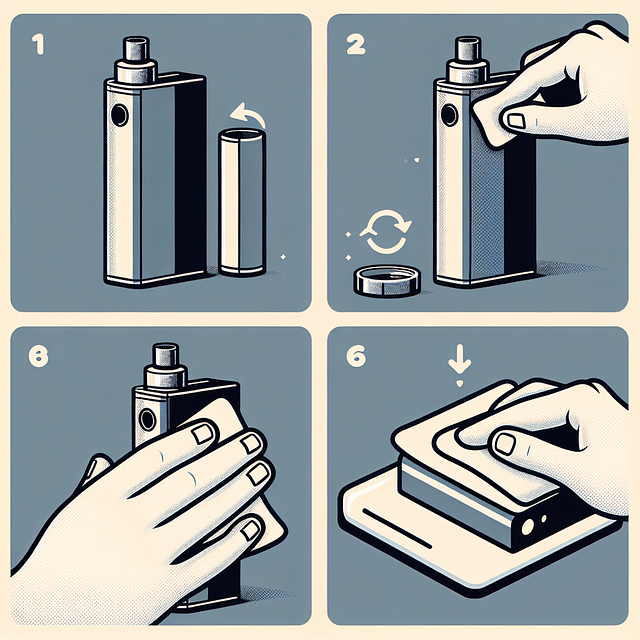 1

2

6

6